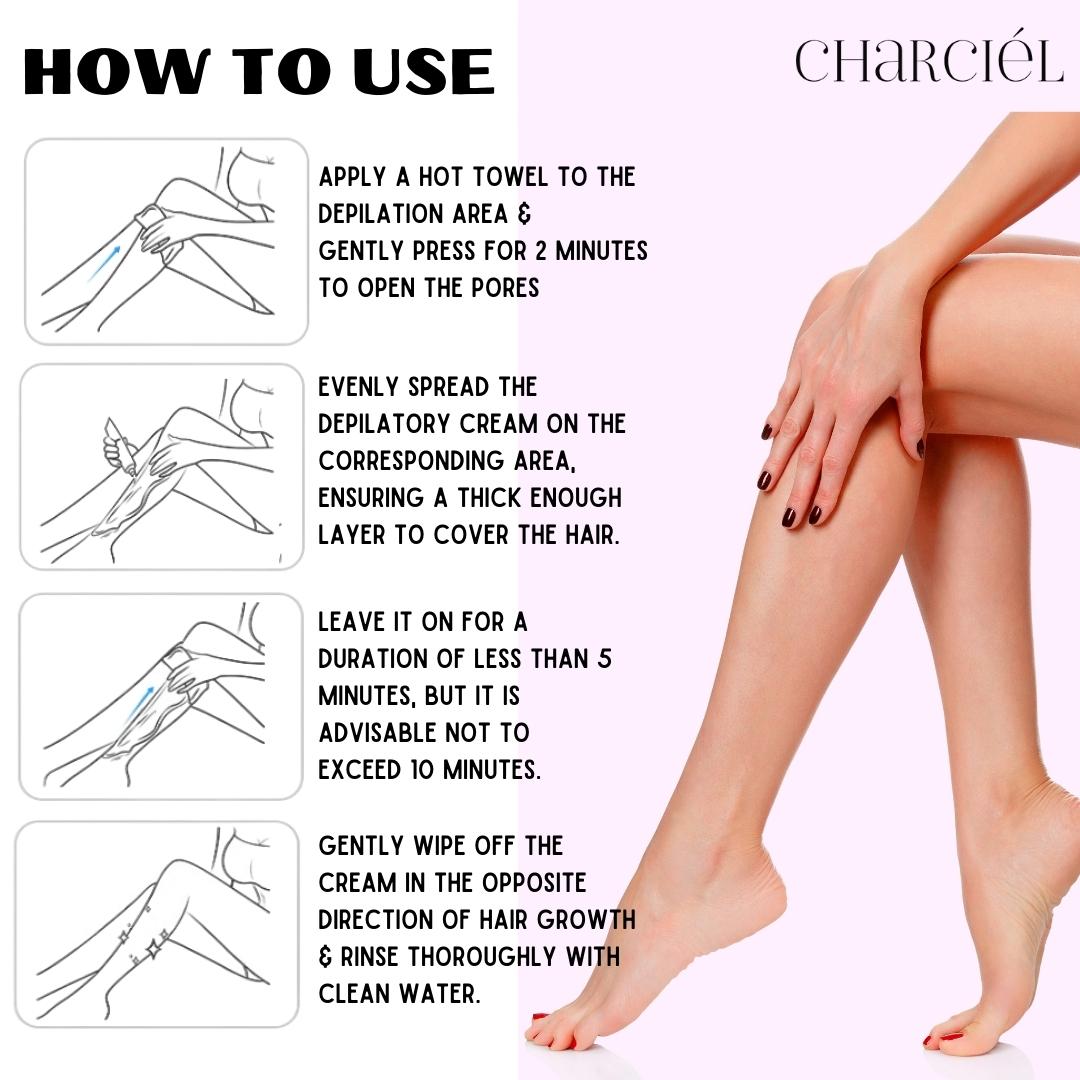 HOW TO USE

CHARCIÉL

APPLY A HOT TOWEL TO THE DEPILATION AREA & GENTLY PRESS FOR 2 MINUTES TO OPEN THE PORES

EVENLY SPREAD THE DEPILATORY CREAM ON THE CORRESPONDING AREA, ENSURING A THICK ENOUGH LAYER TO COVER THE HAIR.

LEAVE IT ON FOR A DURATION OF LESS THAN 5 MINUTES, BUT IT IS ADVISABLE NOT TO EXCEED 10 MINUTES.

GENTLY WIPE OFF THE CREAM IN THE OPPOSITE DIRECTION OF HAIR GROWTH & RINSE THOROUGHLY WITH CLEAN WATER.